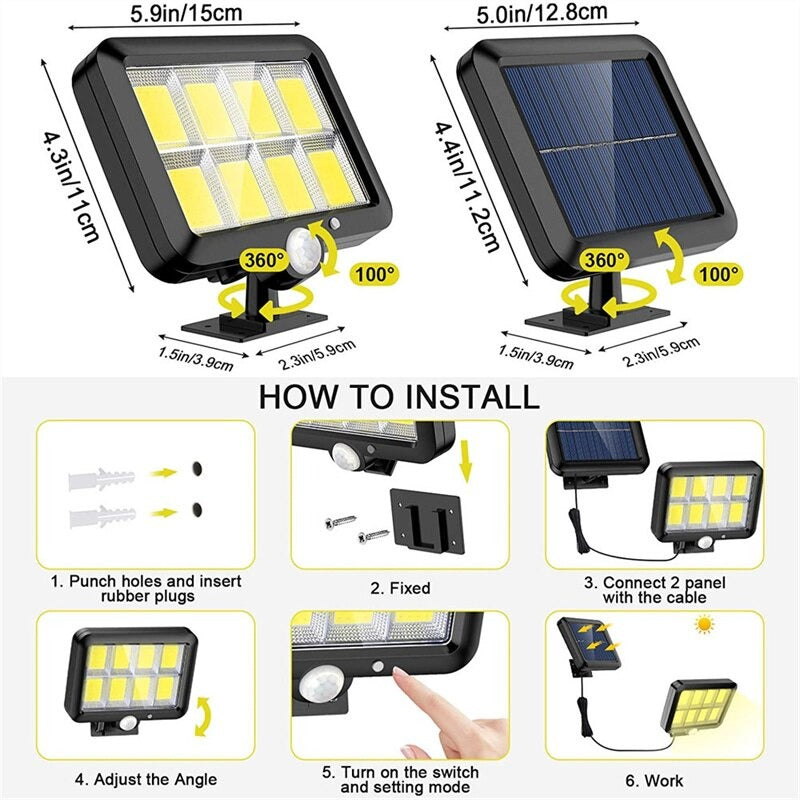 5.9in/15cm

4.3in/11cm

360°

100°

1.5in/3.9cm

2.3in/5.9cm

5.0in/12.8cm

4.4in/11.2cm

360°

100°

1.5in/3.9cm

2.3in/5.9cm

HOW TO INSTALL

1. Punch holes and insert rubber plugs

2. Fixed

3. Connect 2 panel with the cable

4. Adjust the Angle

5. Turn on the switch and setting mode

6. Work